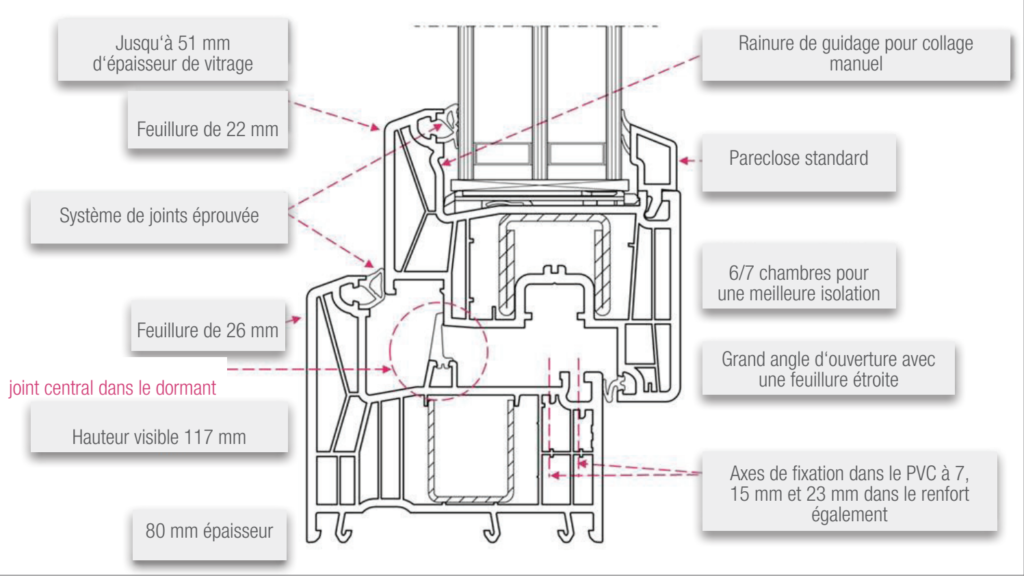 Jusqu'à 51 mm d'épaisseur de vitrage

Feuillure de 22 mm

Système de joints éprouvée

Feuillure de 26 mm

joint central dans le dormant

Hauteur visible 117 mm

80 mm épaisseur

Rainure de guidage pour collage manuel

Pareclose standard

6/7 chambres pour une meilleure isolation

Grand angle d'ouverture avec une feuillure étroite

Axes de fixation dans le PVC à 7, 15 mm et 23 mm dans le renfort également